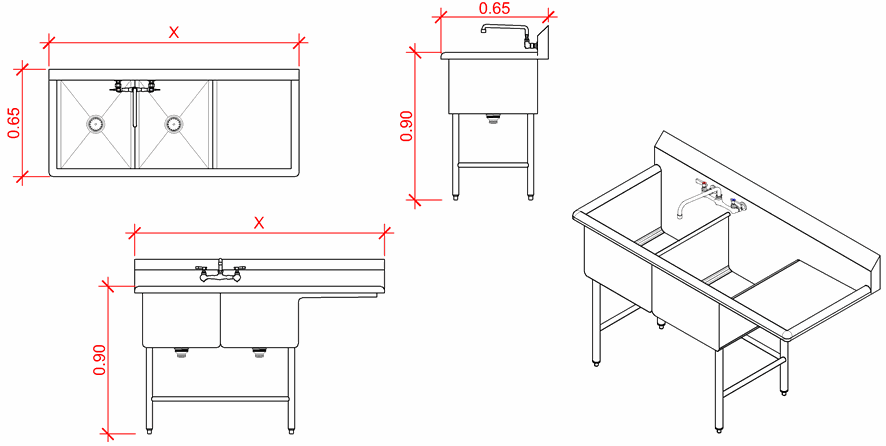 X
0.65
0.65
0.90
X
0.90