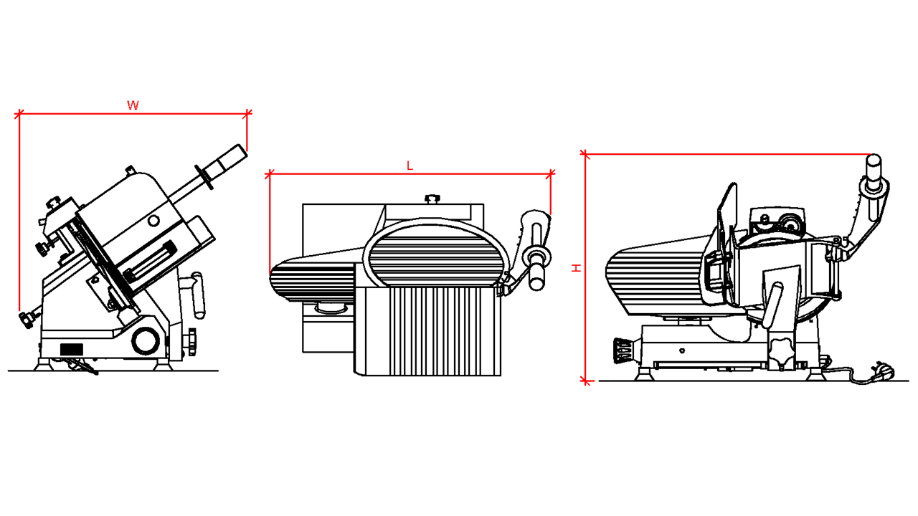 W

L

H