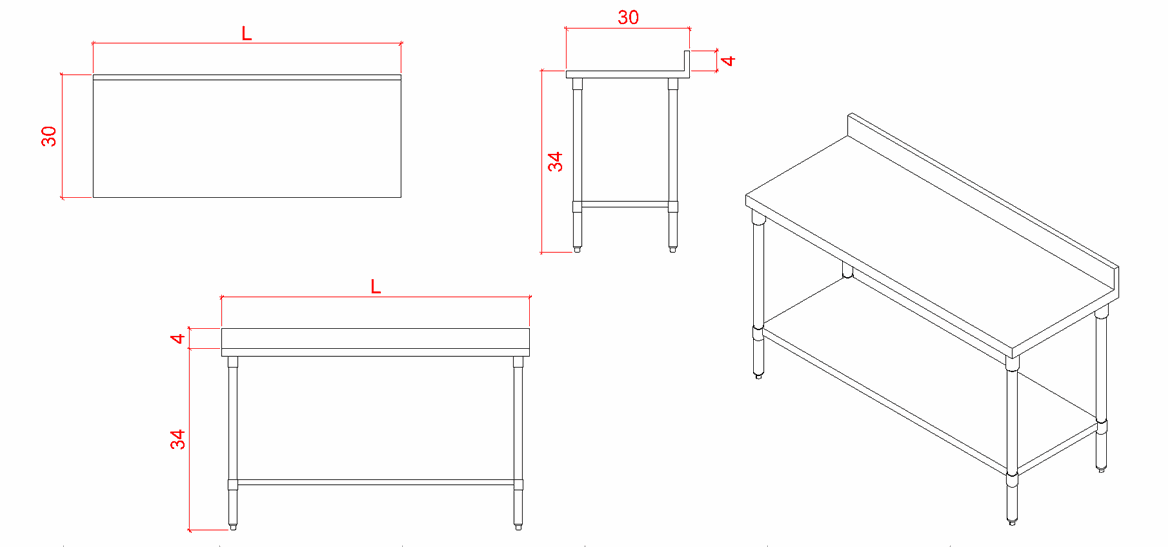 L

30

30

4

34

L

4

34