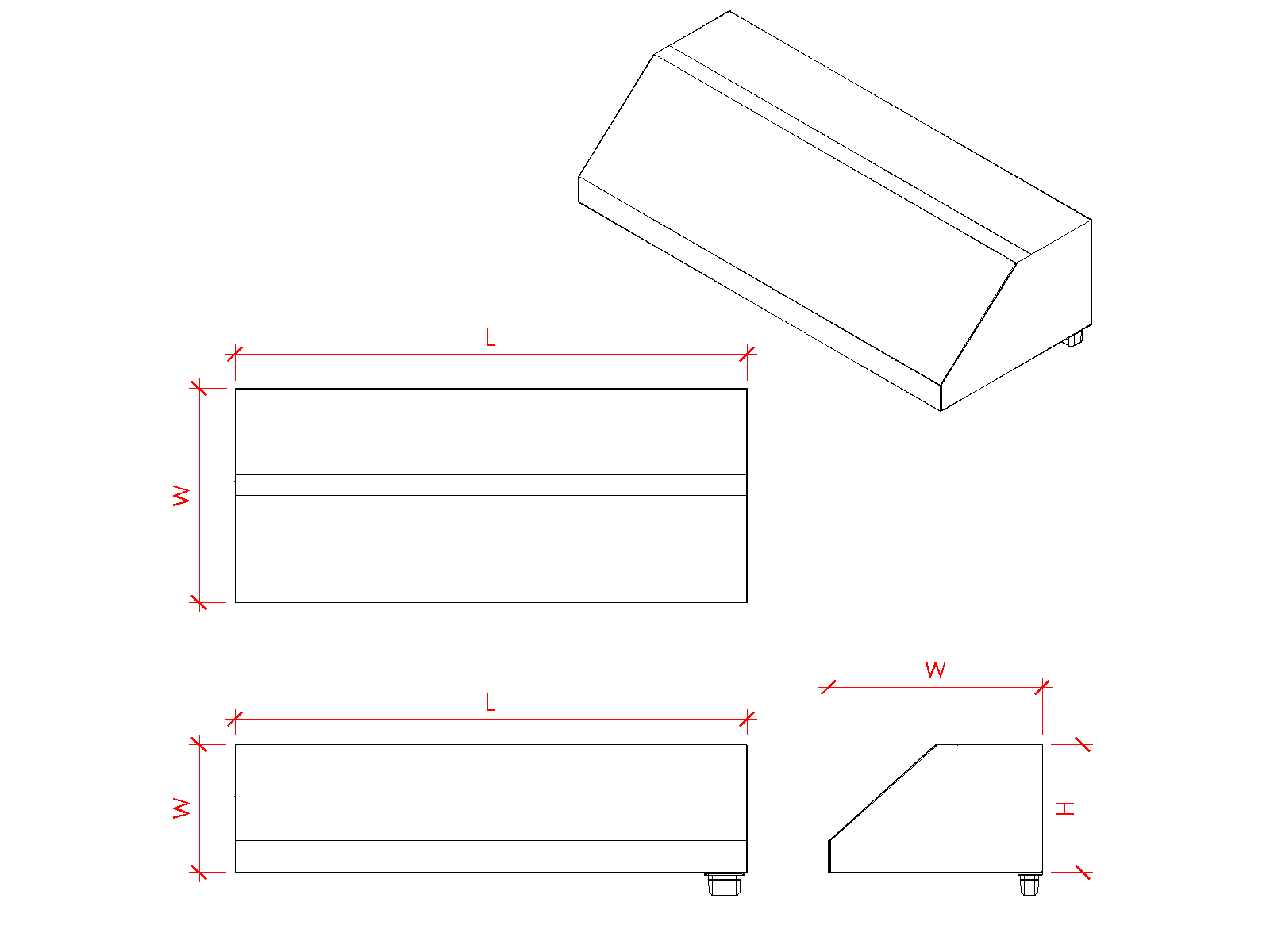 L

W

L

W

W

H