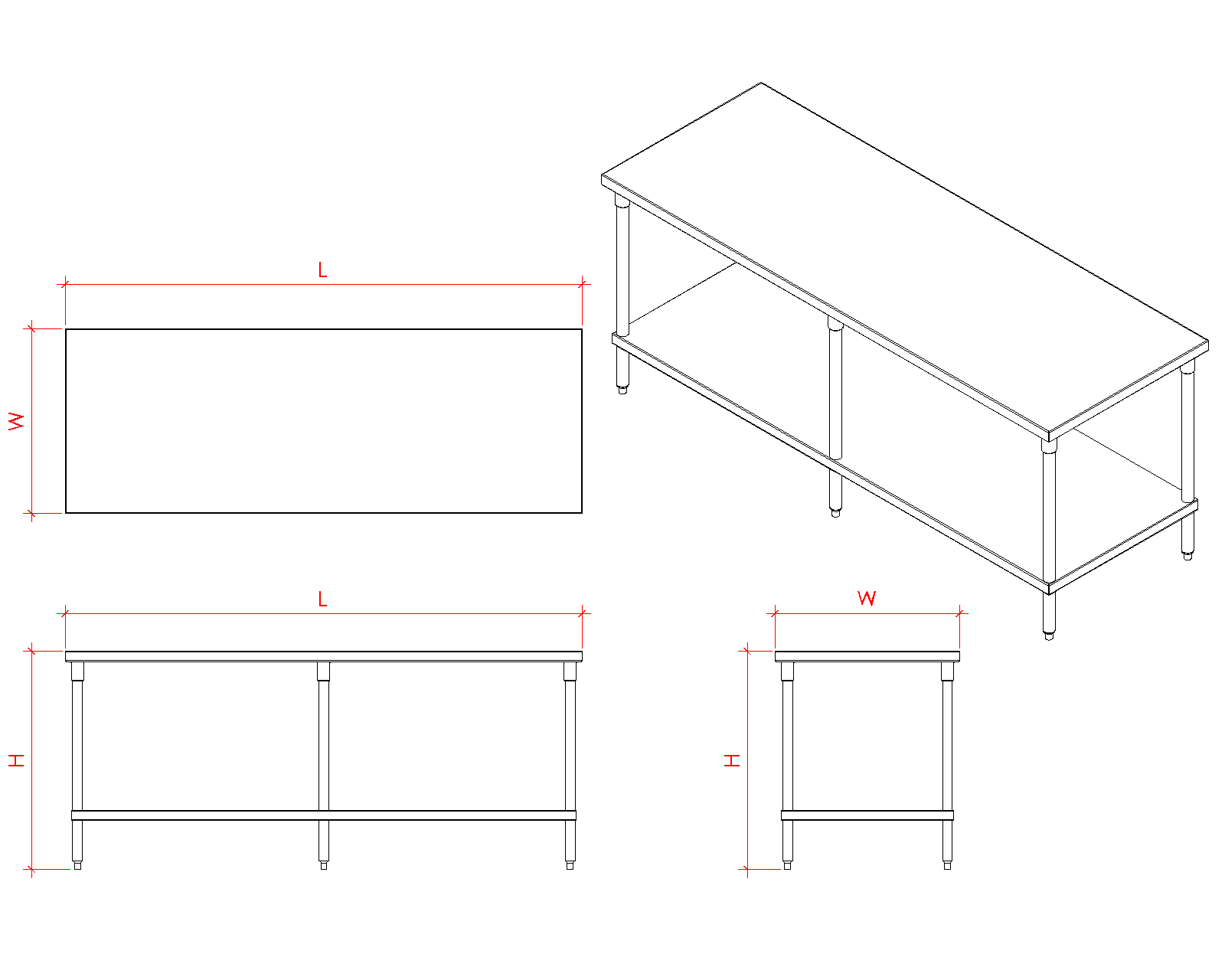 L

W

L

H

W

H