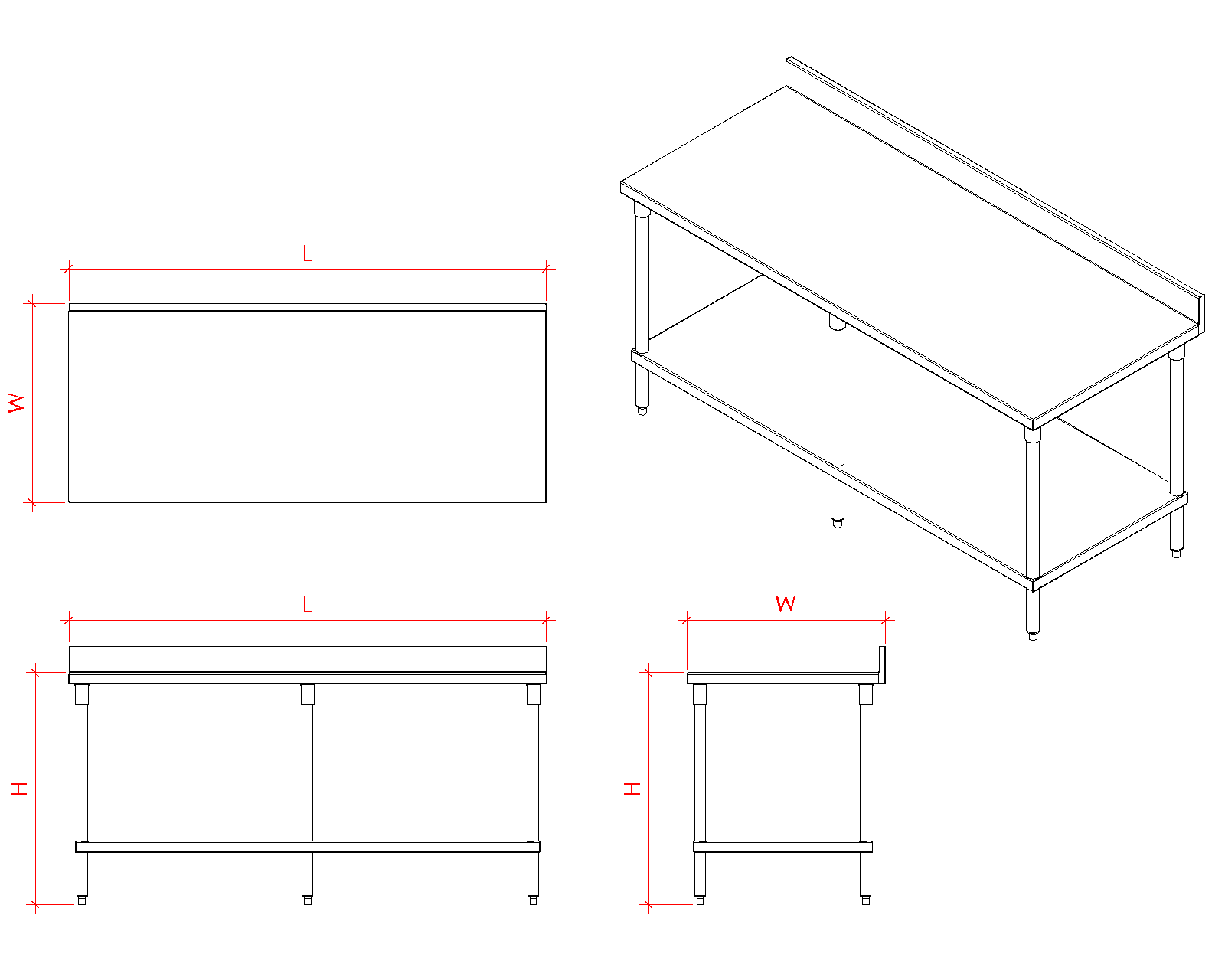 L
W
L
H
W
H