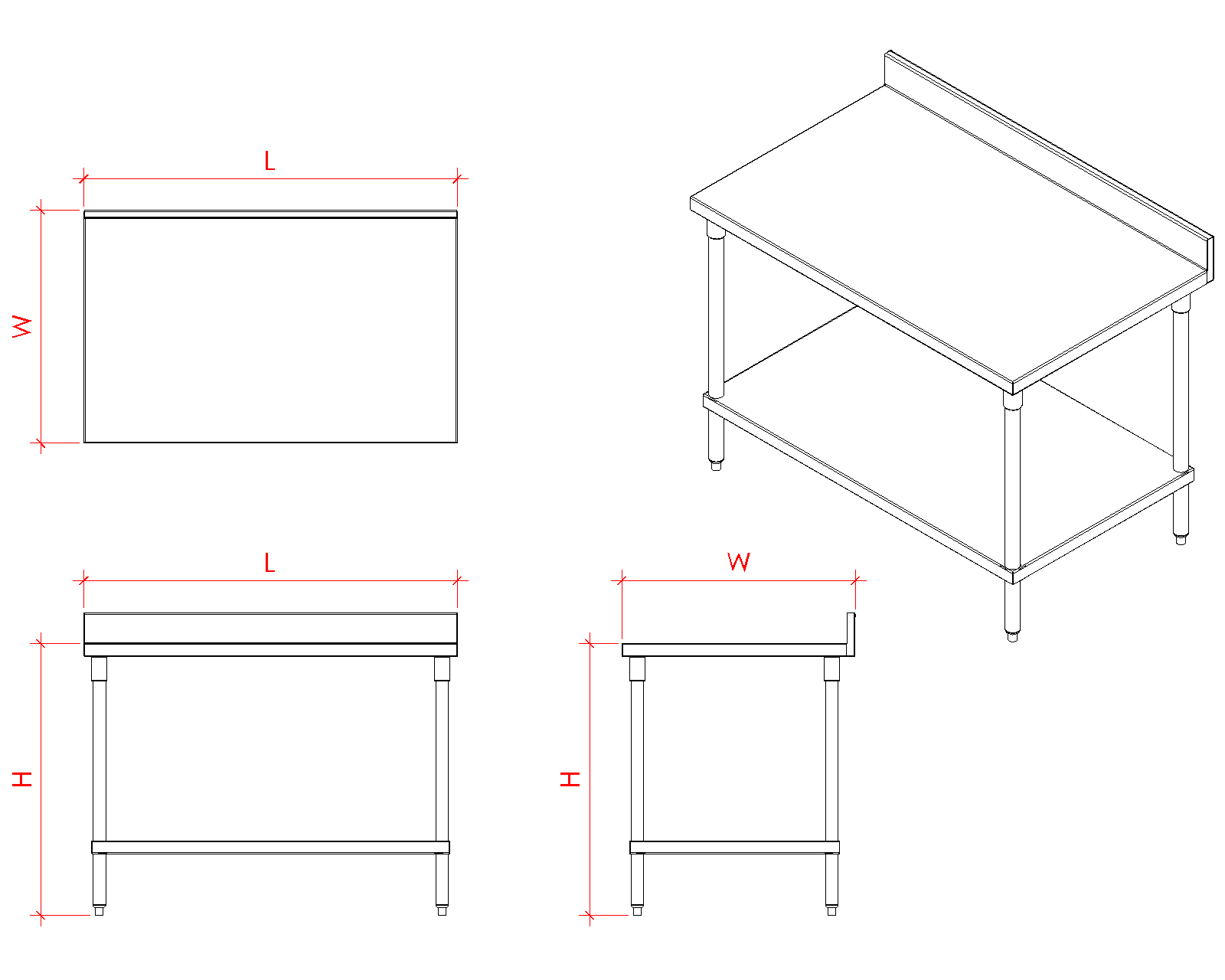 L

W

L

W

H

H