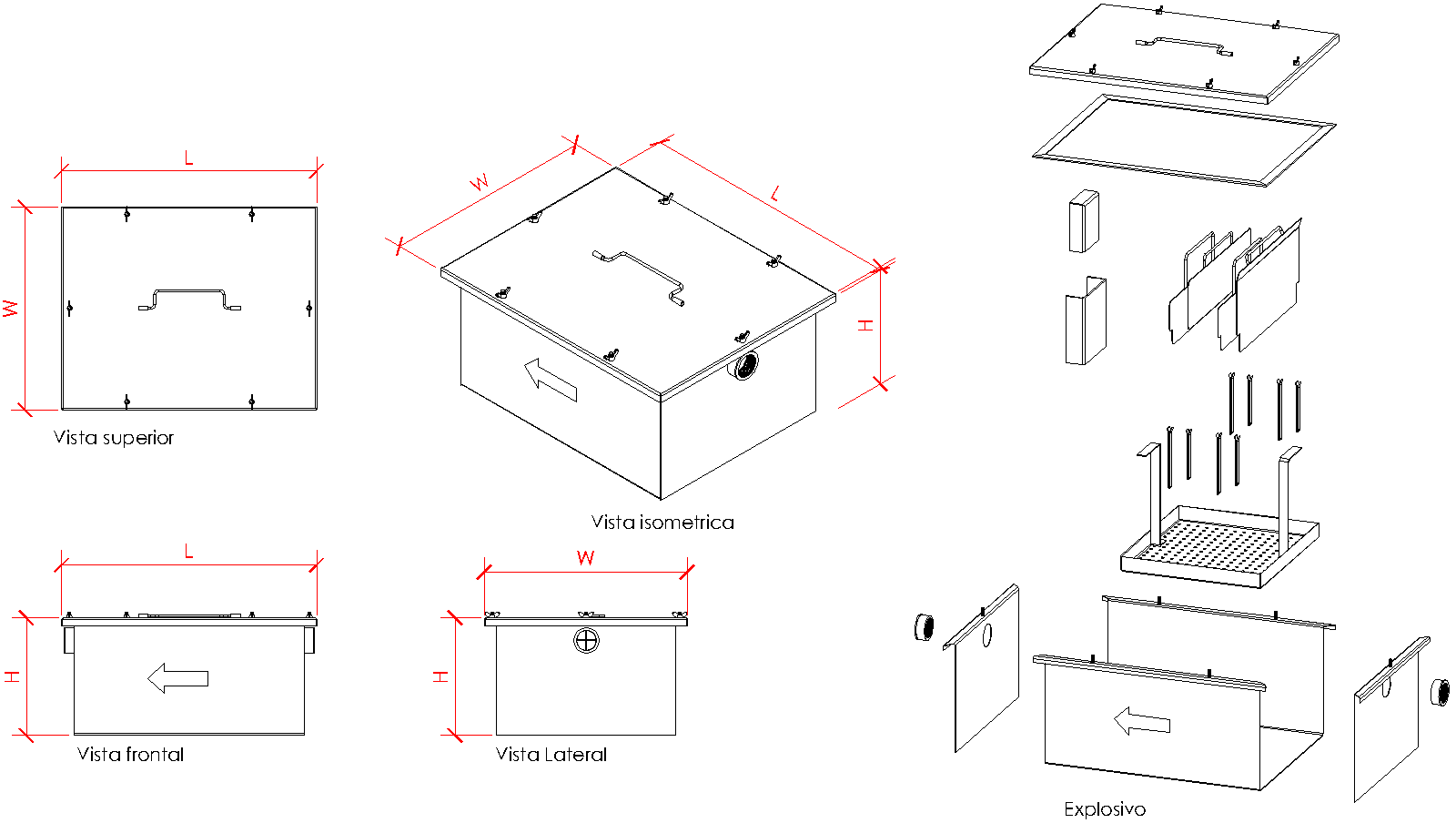 L

W

Vista superior

W

L

H

Vista isometrica

L

H

Vista frontal

W

H

Vista Lateral

Explosivo